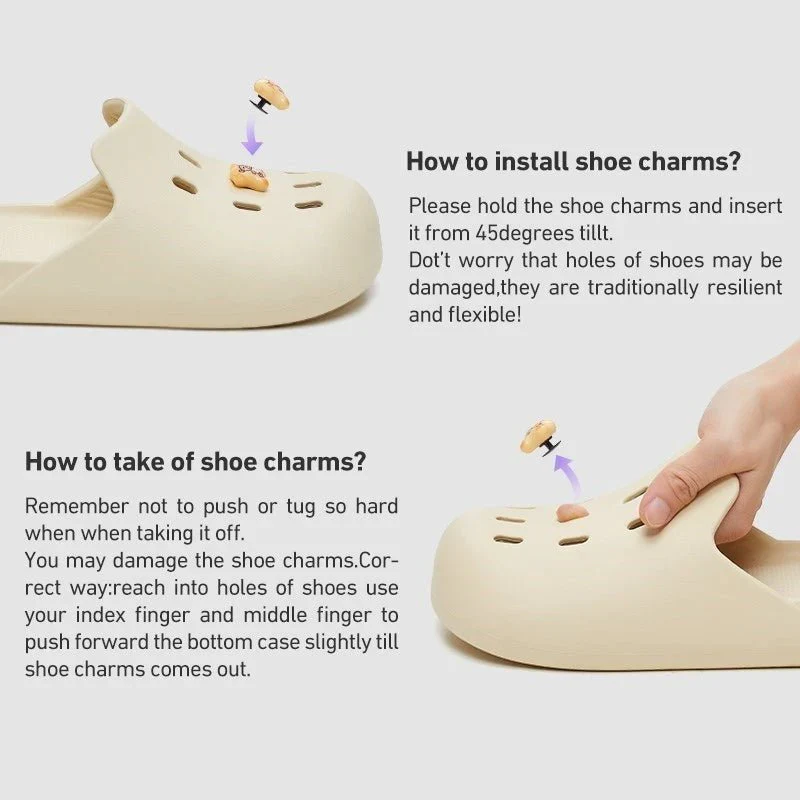 How to install shoe charms?

Please hold the shoe charms and insert it from 45degrees tillt.
Dot't worry that holes of shoes may be damaged,they are traditionally resilient and flexible!

How to take of shoe charms?

Remember not to push or tug so hard when when taking it off.
You may damage the shoe charms.Correct way:reach into holes of shoes use your index finger and middle finger to push forward the bottom case slightly till shoe charms comes out.